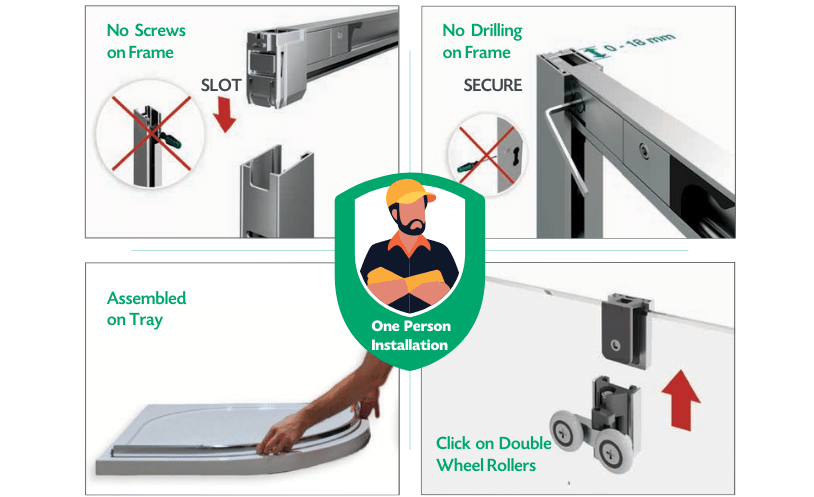 No Screws on Frame

SLOT

No Drilling on Frame

0 - 18 mm

SECURE

One Person Installation

Assembled on Tray

Click on Double Wheel Rollers